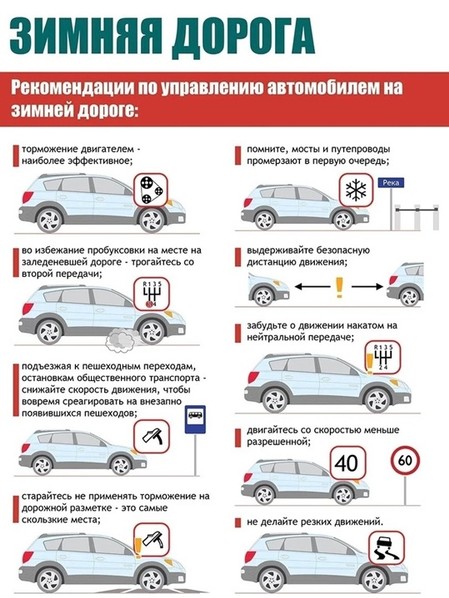 ЗИМНЯЯ ДОРОГА

Рекомендации по управлению автомобилем на зимней дороге:

торможение двигателем - наиболее эффективное;

во избежание пробуксовки на месте на заледеневшей дороге - трогайтесь со второй передачи;

R 1 3 5
2 4

подъезжая к пешеходным переходам, остановкам общественного транспорта - снижайте скорость движения, чтобы вовремя среагировать на внезапно появившихся пешеходов;

старайтесь не применять торможение на дорожной разметке - это самые скользкие места;

помните, мосты и путепроводы промерзают в первую очередь;

Река

выдерживайте безопасную дистанцию движения;

забудьте о движении накатом на нейтральной передаче;

R 1 3 5
2 4

двигайтесь со скоростью меньше разрешенной;

40

60

не делайте резких движений.